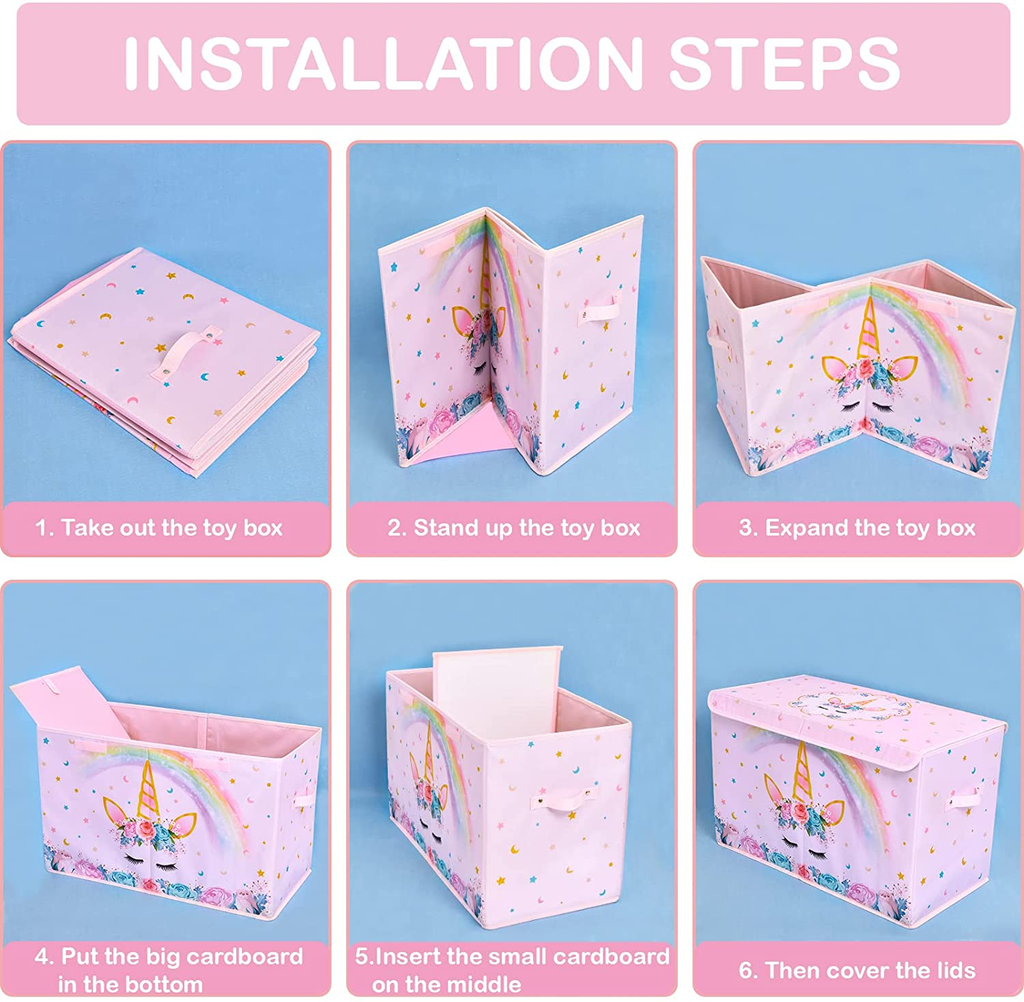 INSTALLATION STEPS

1. Take out the toy box

2. Stand up the toy box

3. Expand the toy box

4. Put the big cardboard in the bottom

5.Insert the small cardboard on the middle

6. Then cover the lids